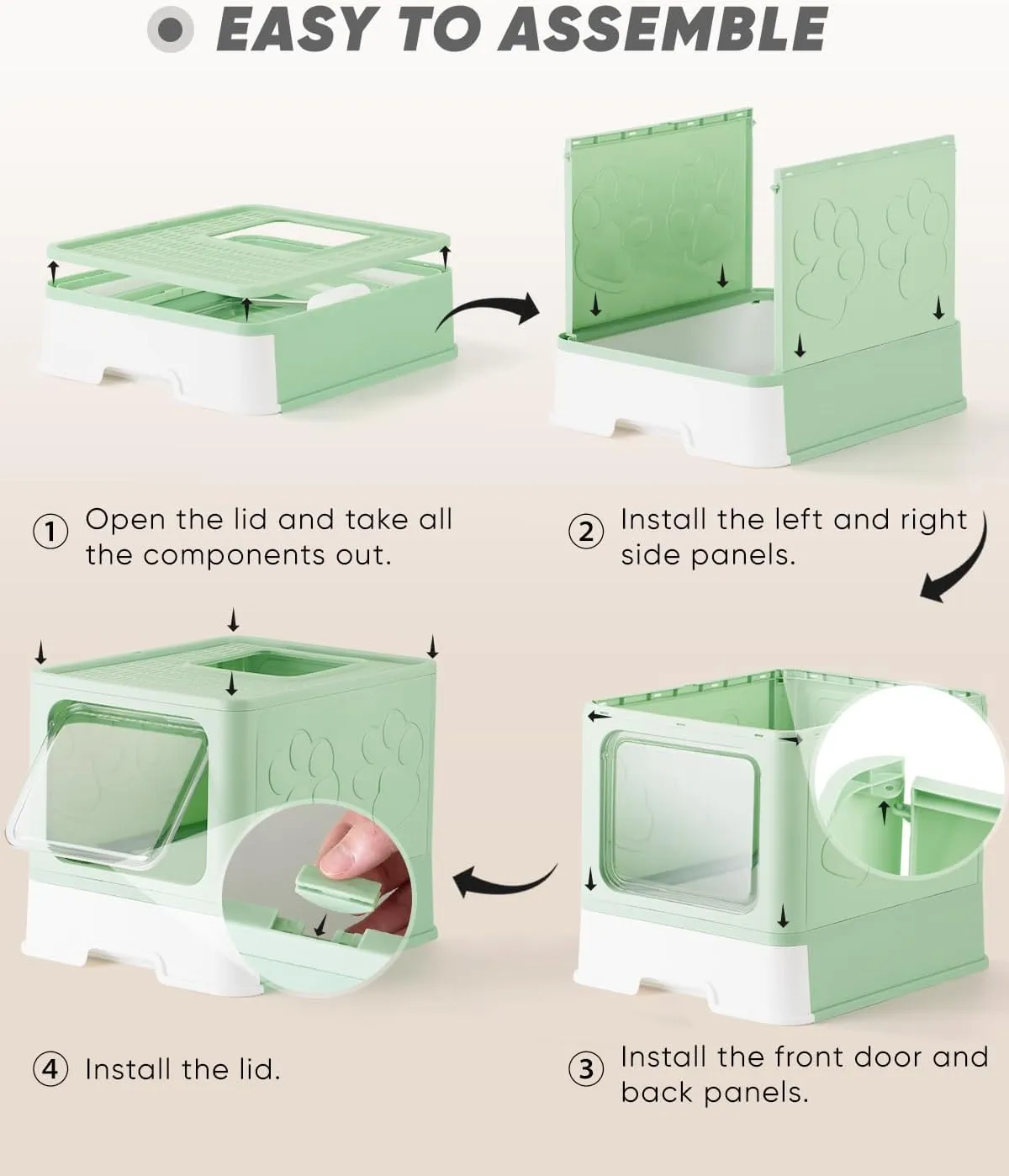 EASY TO ASSEMBLE

① Open the lid and take all the components out.

② Install the left and right side panels.

④ Install the lid.

③ Install the front door and back panels.